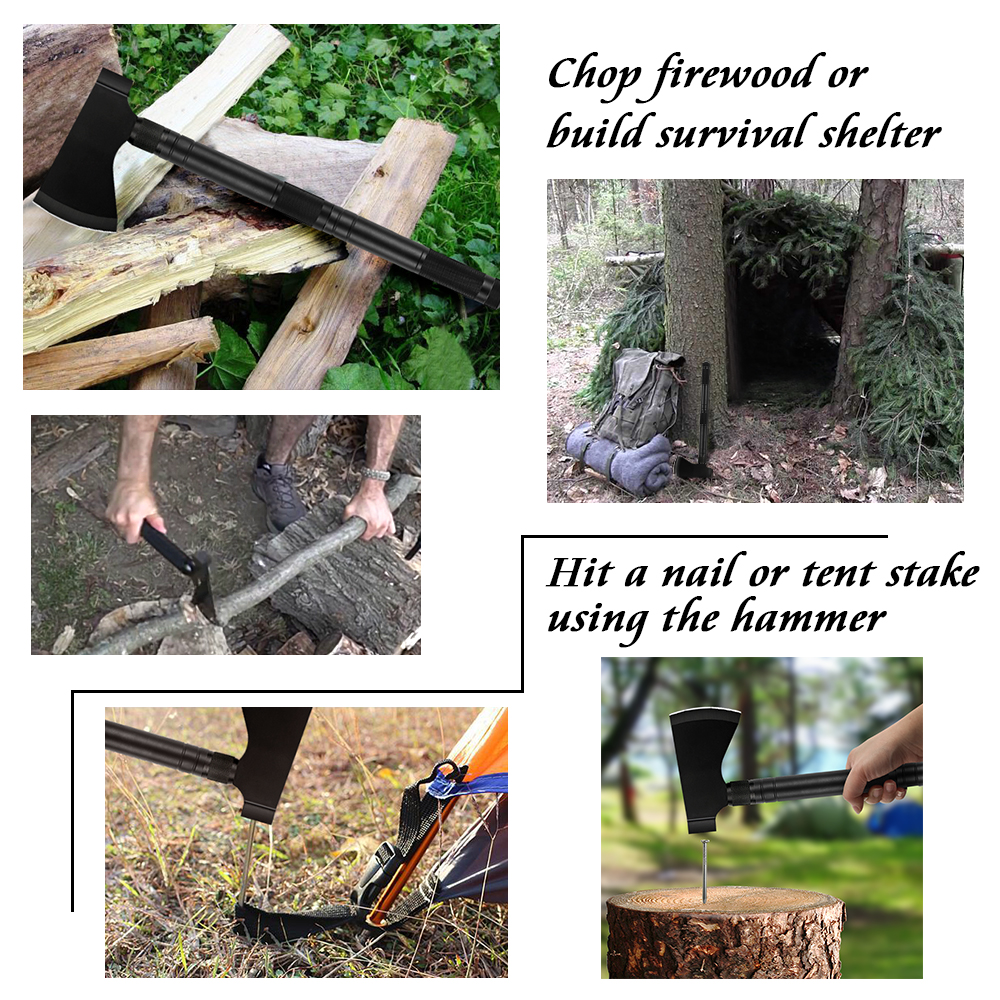 Chop firewood or build survival shelter

Hit a nail or tent stake using the hammer