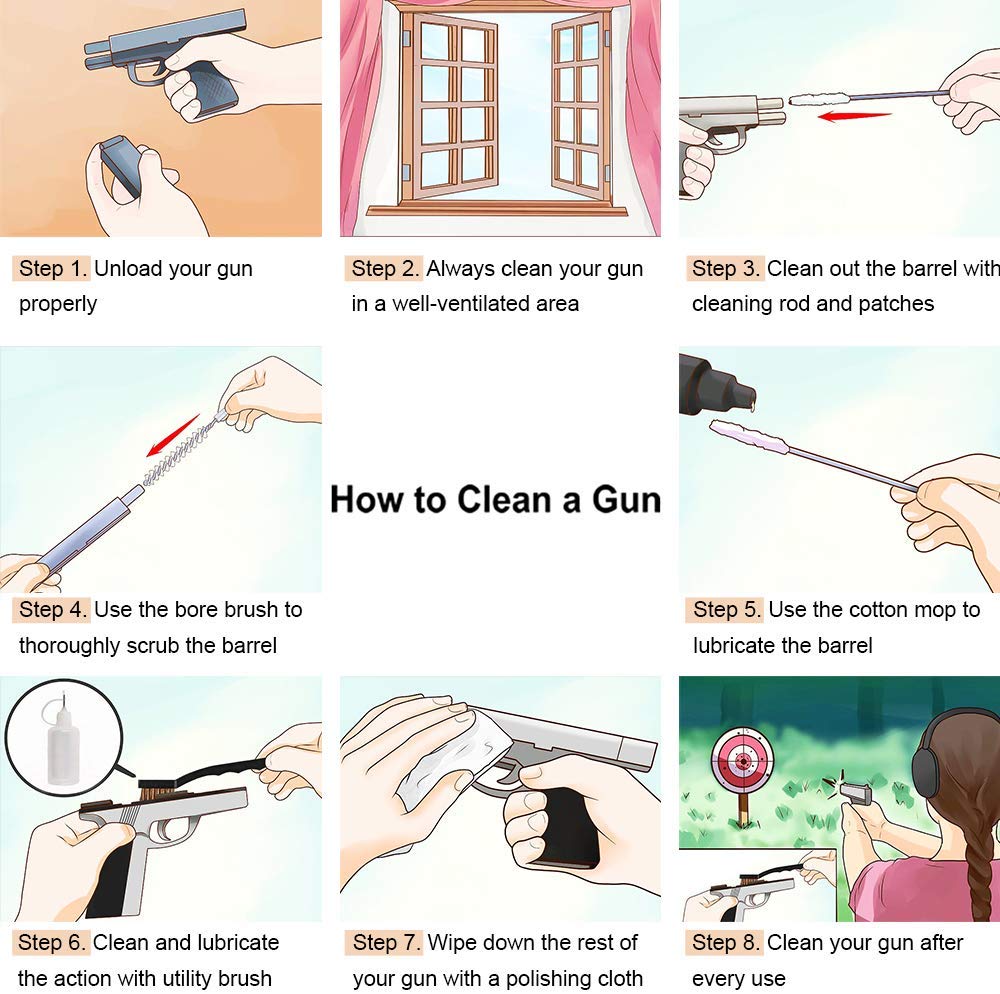 Step 1. Unload your gun properly

Step 2. Always clean your gun in a well-ventilated area

Step 3. Clean out the barrel with cleaning rod and patches

Step 4. Use the bore brush to thoroughly scrub the barrel

How to Clean a Gun

Step 5. Use the cotton mop to lubricate the barrel

Step 6. Clean and lubricate the action with utility brush

Step 7. Wipe down the rest of your gun with a polishing cloth

Step 8. Clean your gun after every use