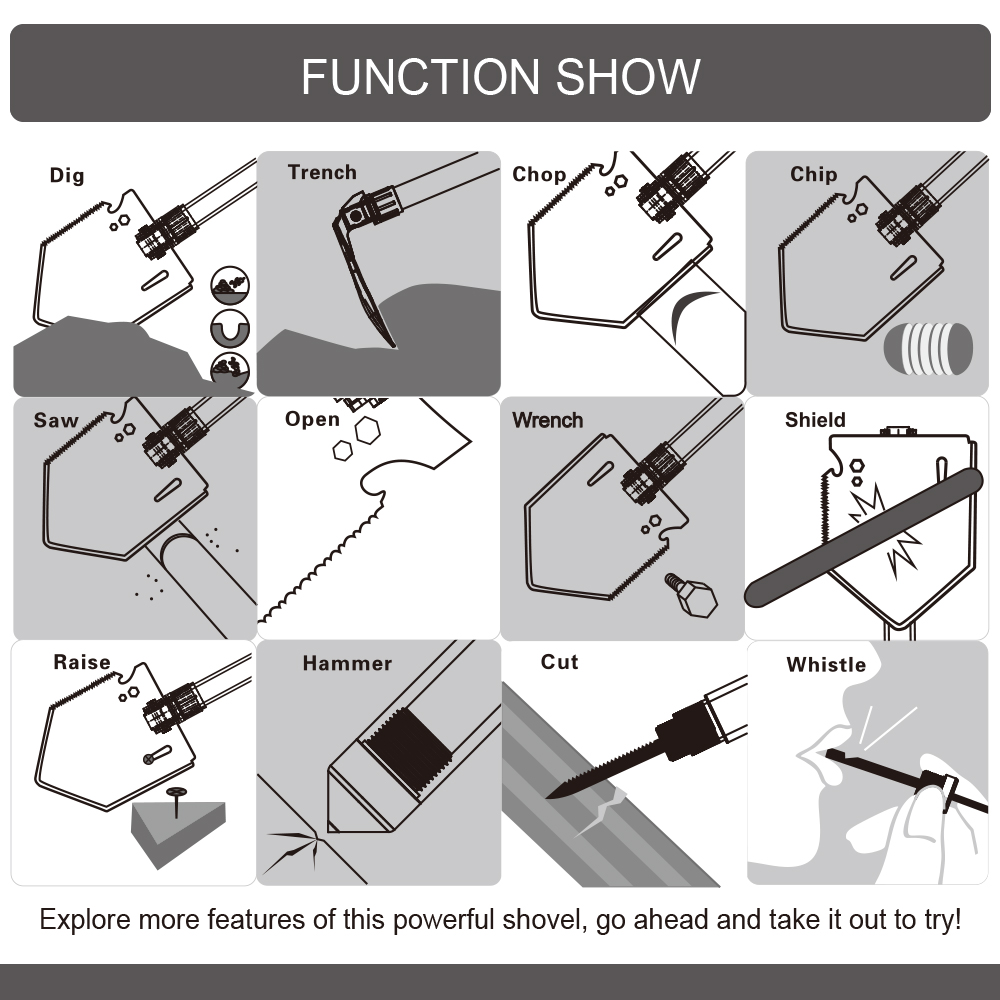 FUNCTION SHOW

Dig

Trench

Chop

Chip

Saw

Open

Wrench

Shield

Raise

Hammer

Cut

Whistle

Explore more features of this powerful shovel, go ahead and take it out to try!