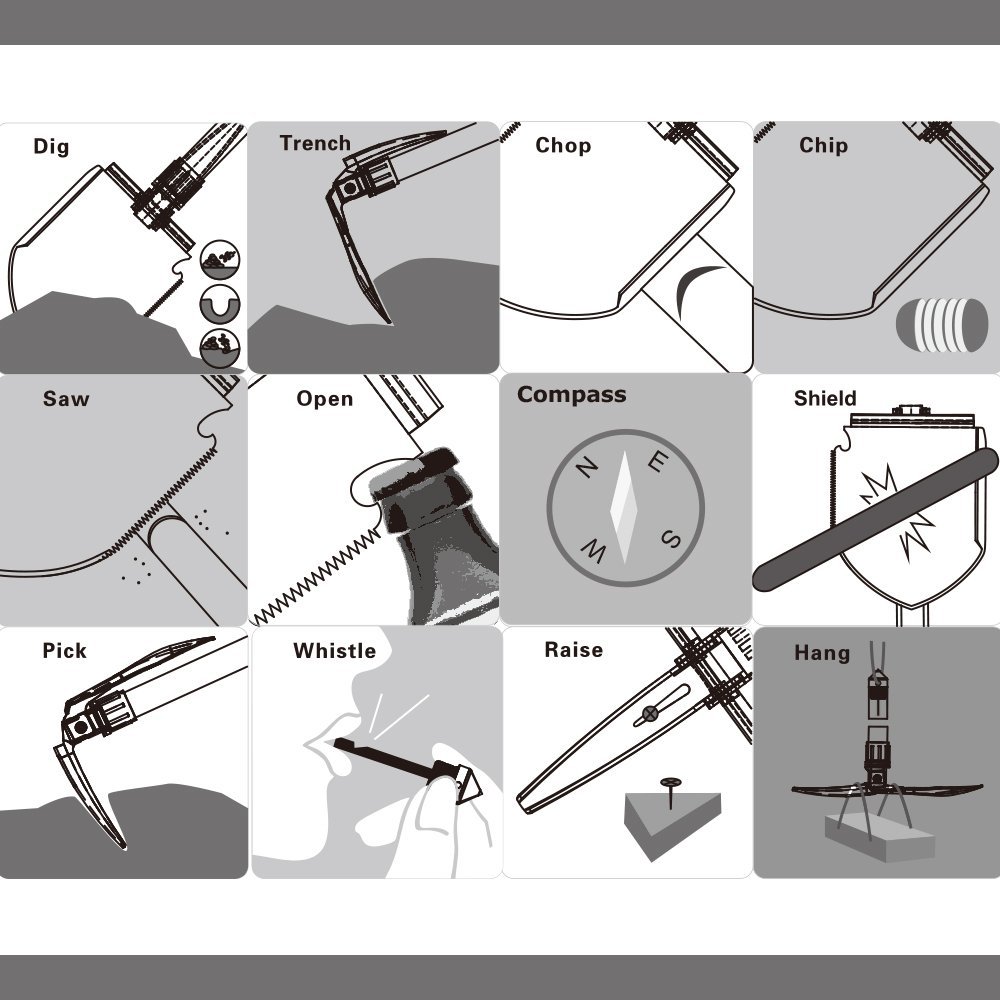 Dig

Trench

Chop

Chip

Saw

Open

Compass

N E S W

Shield

Pick

Whistle

Raise

Hang