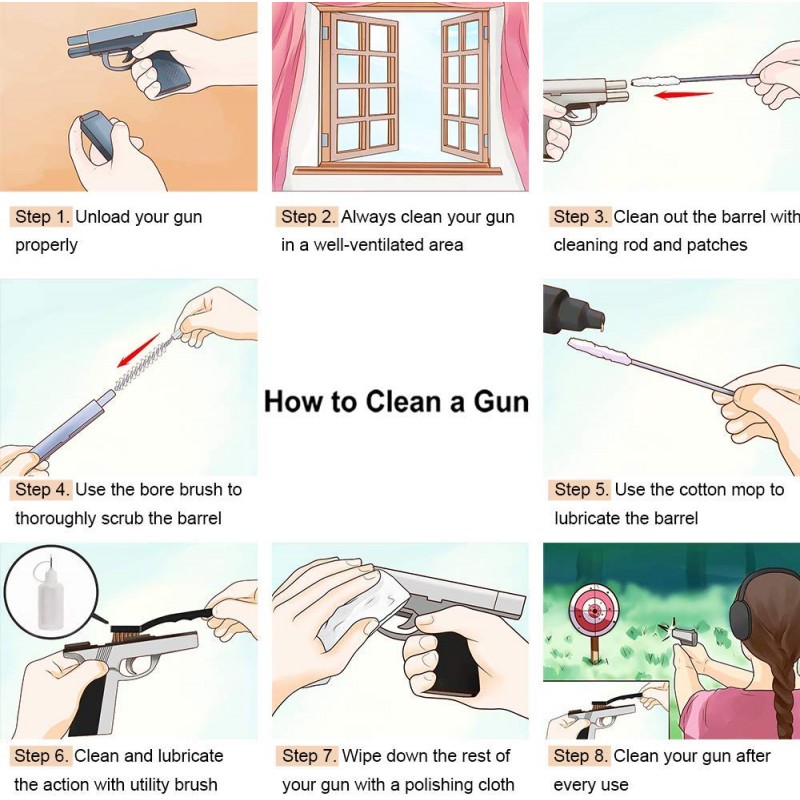 Step 1. Unload your gun properly

Step 2. Always clean your gun in a well-ventilated area

Step 3. Clean out the barrel with cleaning rod and patches

Step 4. Use the bore brush to thoroughly scrub the barrel

How to Clean a Gun

Step 5. Use the cotton mop to lubricate the barrel

Step 6. Clean and lubricate the action with utility brush

Step 7. Wipe down the rest of your gun with a polishing cloth

Step 8. Clean your gun after every use