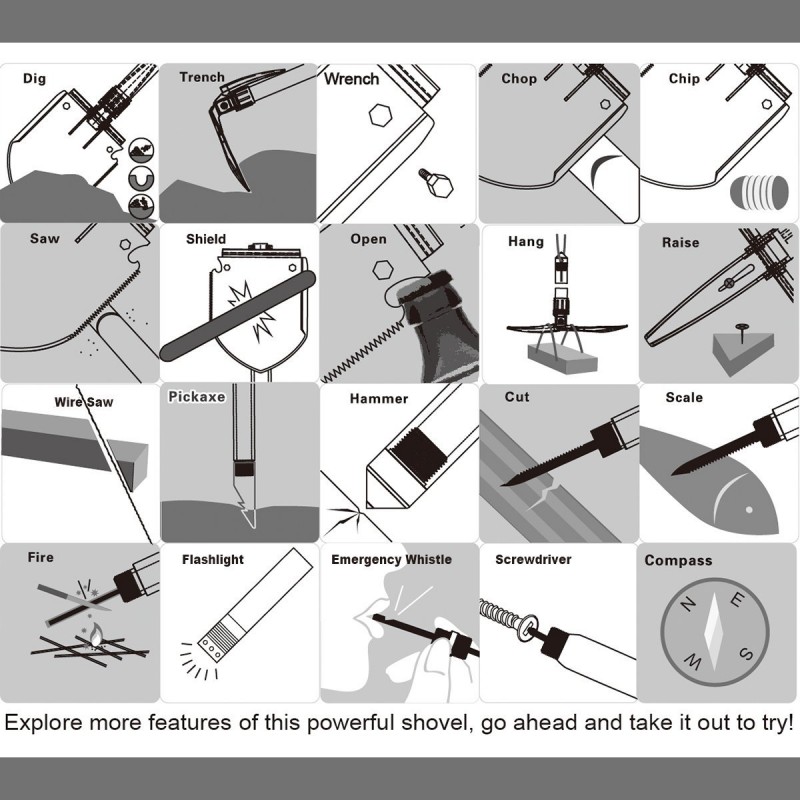 Dig

Trench

Wrench

Chop

Chip

Saw

Shield

Open

Hang

Raise

Wire Saw

Pickaxe

Hammer

Cut

Scale

Fire

Flashlight

Emergency Whistle

Screwdriver

Compass

N E S W

Explore more features of this powerful shovel, go ahead and take it out to try!