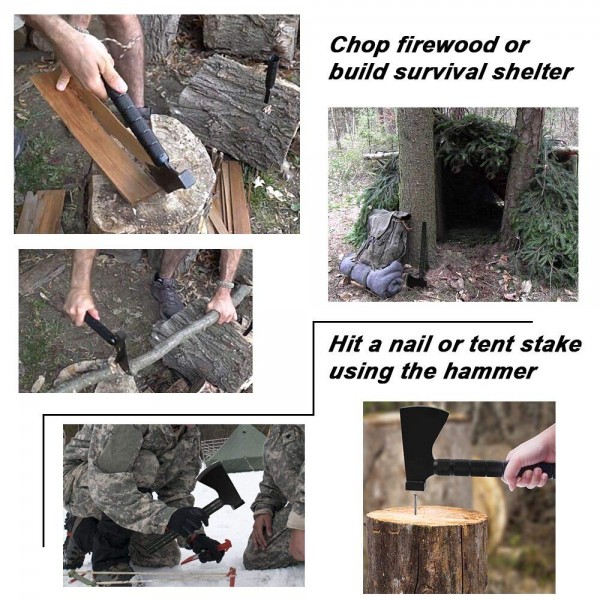 Chop firewood or build survival shelter

Hit a nail or tent stake using the hammer